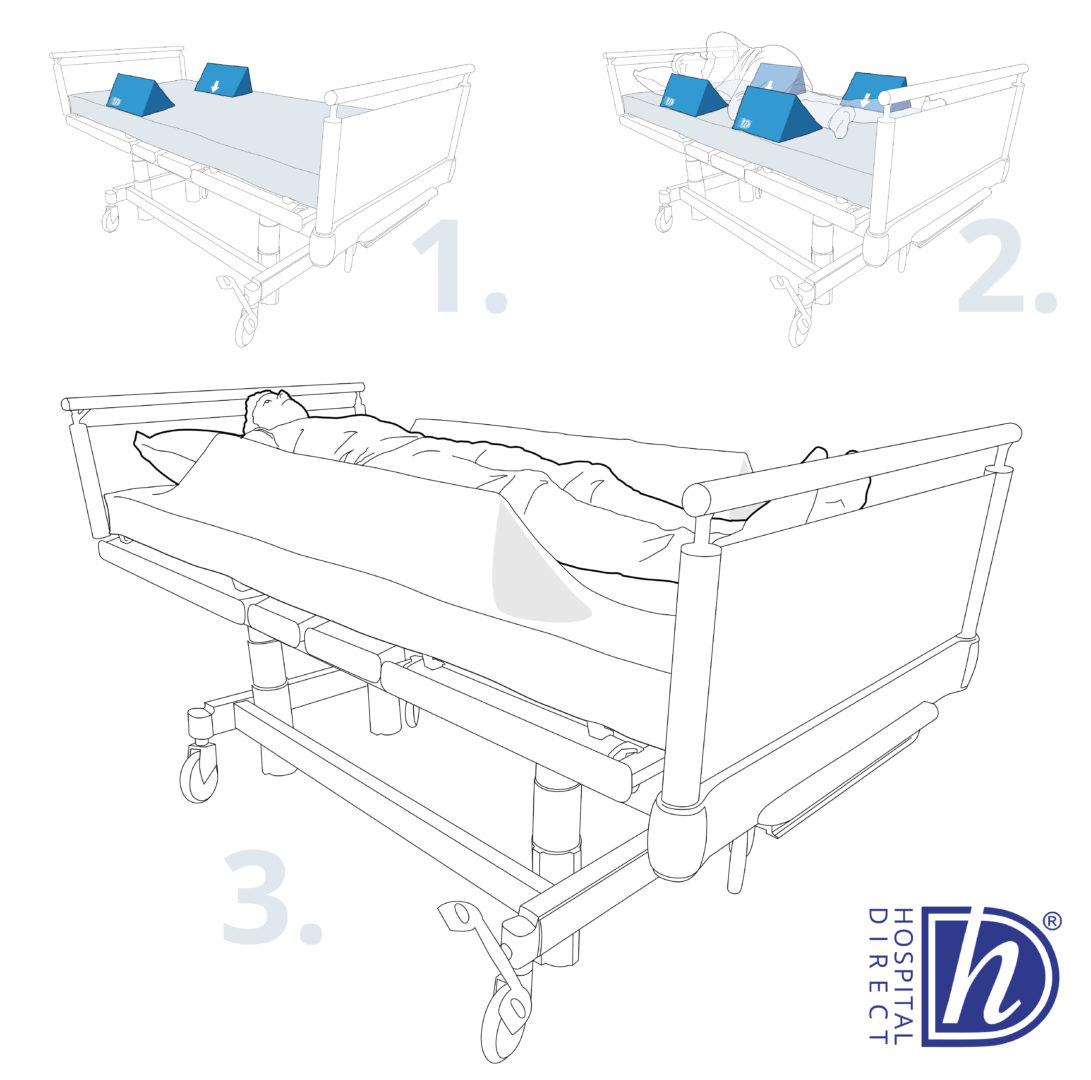 1.

2.

3.

HOSPITAL DIRECT

h ®